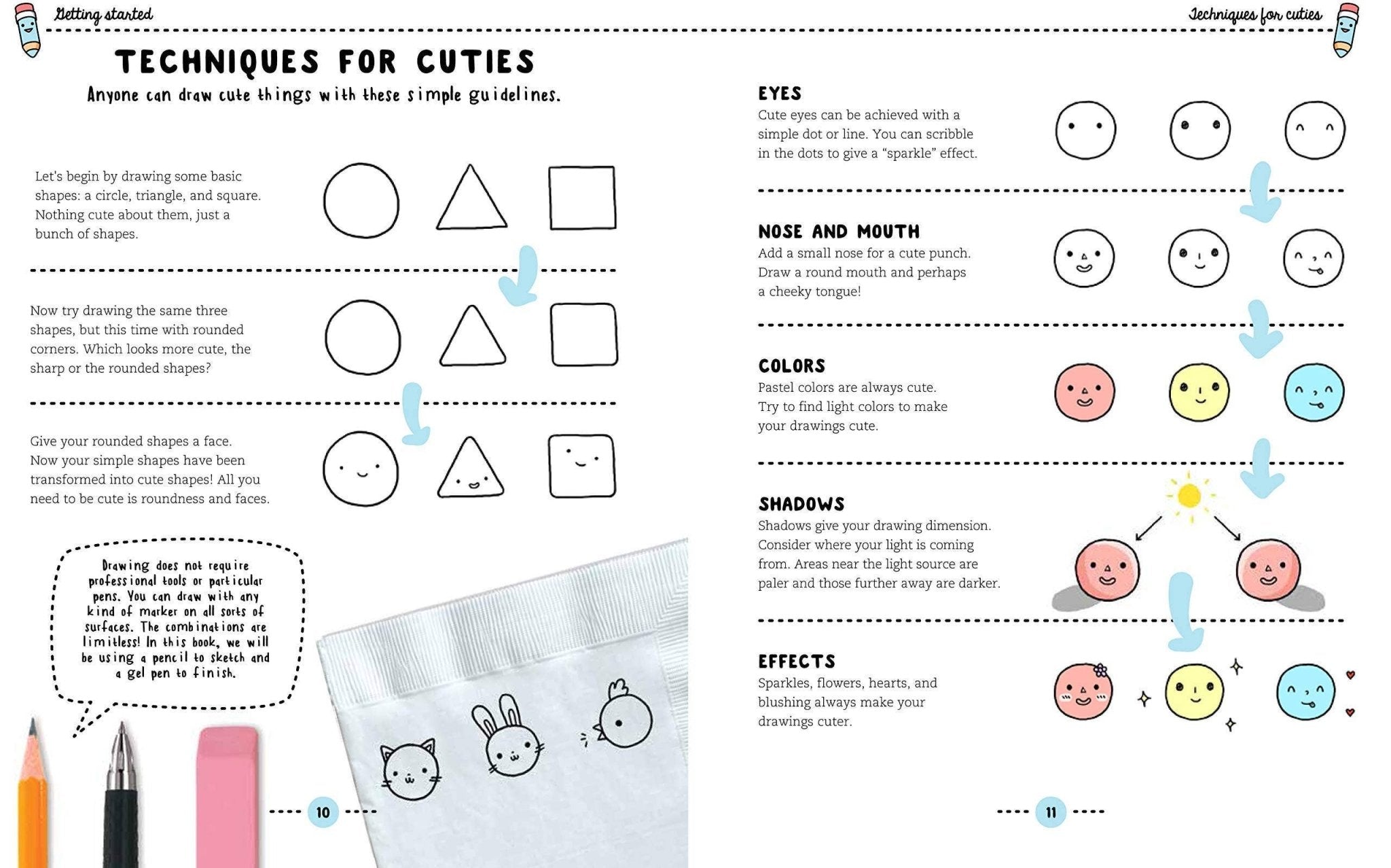 Getting started

TECHNIQUES FOR CUTIES

Anyone can draw cute things with these simple guidelines.

Let's begin by drawing some basic shapes: a circle, triangle, and square. Nothing cute about them, just a bunch of shapes.

Now try drawing the same three shapes, but this time with rounded corners. Which looks more cute, the sharp or the rounded shapes?

Give your rounded shapes a face. Now your simple shapes have been transformed into cute shapes! All you need to be cute is roundness and faces.

Drawing does not require professional tools or particular pens. You can draw with any kind of marker on all sorts of surfaces. The combinations are limitless! In this book, we will be using a pencil to sketch and a gel pen to finish.

10

Techniques for cuties

EYES
Cute eyes can be achieved with a simple dot or line. You can scribble in the dots to give a "sparkle" effect.

NOSE AND MOUTH
Add a small nose for a cute punch. Draw a round mouth and perhaps a cheeky tongue!

COLORS
Pastel colors are always cute. Try to find light colors to make your drawings cute.

SHADOWS
Shadows give your drawing dimension. Consider where your light is coming from. Areas near the light source are paler and those further away are darker.

EFFECTS
Sparkles, flowers, hearts, and blushing always make your drawings cuter.

11