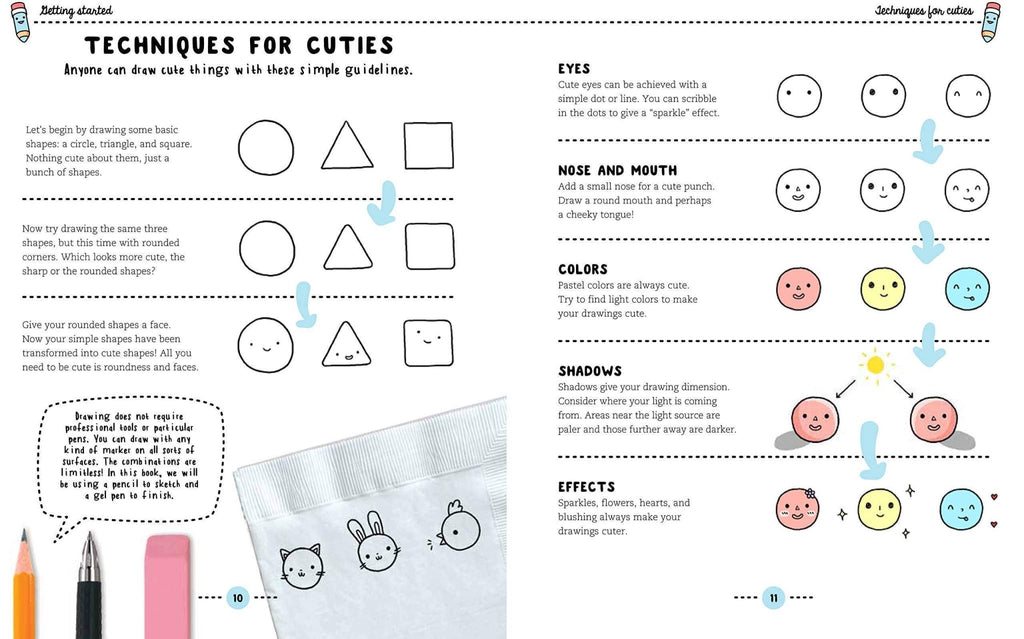 Getting started

TECHNIQUES FOR CUTIES

Anyone can draw cute things with these simple guidelines.

Let's begin by drawing some basic shapes: a circle, triangle, and square. Nothing cute about them, just a bunch of shapes.

Now try drawing the same three shapes, but this time with rounded corners. Which looks more cute, the sharp or the rounded shapes?

Give your rounded shapes a face. Now your simple shapes have been transformed into cute shapes! All you need to be cute is roundness and faces.

Drawing does not require professional tools or particular pens. You can draw with any kind of marker on all sorts of surfaces. The combinations are limitless! In this book, we will be using a pencil to sketch and a gel pen to finish.

10

Techniques for cuties

EYES
Cute eyes can be achieved with a simple dot or line. You can scribble in the dots to give a "sparkle" effect.

NOSE AND MOUTH
Add a small nose for a cute punch. Draw a round mouth and perhaps a cheeky tongue!

COLORS
Pastel colors are always cute. Try to find light colors to make your drawings cute.

SHADOWS
Shadows give your drawing dimension. Consider where your light is coming from. Areas near the light source are paler and those further away are darker.

EFFECTS
Sparkles, flowers, hearts, and blushing always make your drawings cuter.

11