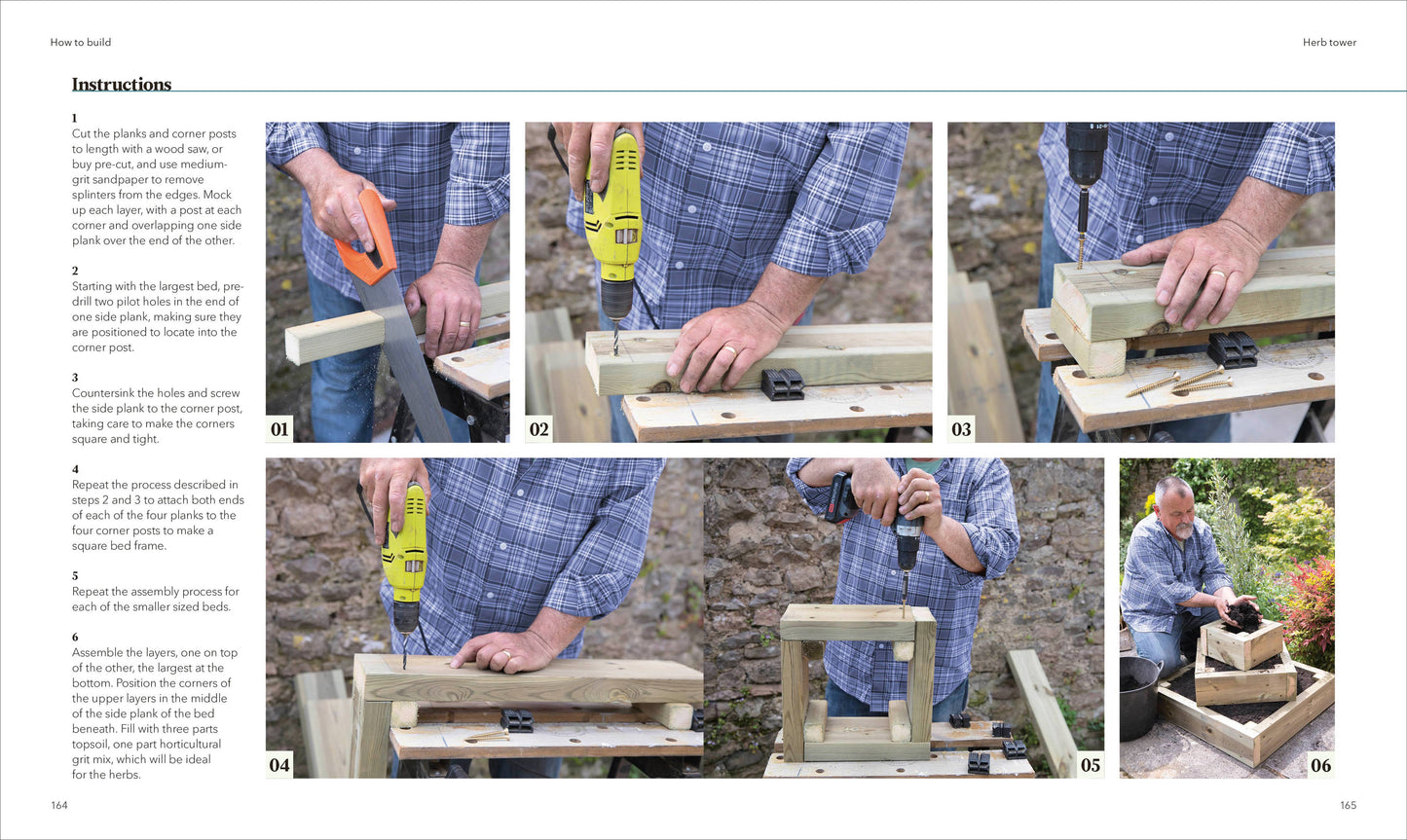 How to build

Herb tower

Instructions

1
Cut the planks and corner posts to length with a wood saw, or buy pre-cut, and use medium-grit sandpaper to remove splinters from the edges. Mock up each layer, with a post at each corner and overlapping one side plank over the end of the other.

2
Starting with the largest bed, pre-drill two pilot holes in the end of one side plank, making sure they are positioned to locate into the corner post.

3
Countersink the holes and screw the side plank to the corner post, taking care to make the corners square and tight.

4
Repeat the process described in steps 2 and 3 to attach both ends of each of the four planks to the four corner posts to make a square bed frame.

5
Repeat the assembly process for each of the smaller sized beds.

6
Assemble the layers, one on top of the other, the largest at the bottom. Position the corners of the upper layers in the middle of the side plank of the bed beneath. Fill with three parts topsoil, one part horticultural grit mix, which will be ideal for the herbs.

01

02

03

04

05

06

164

165